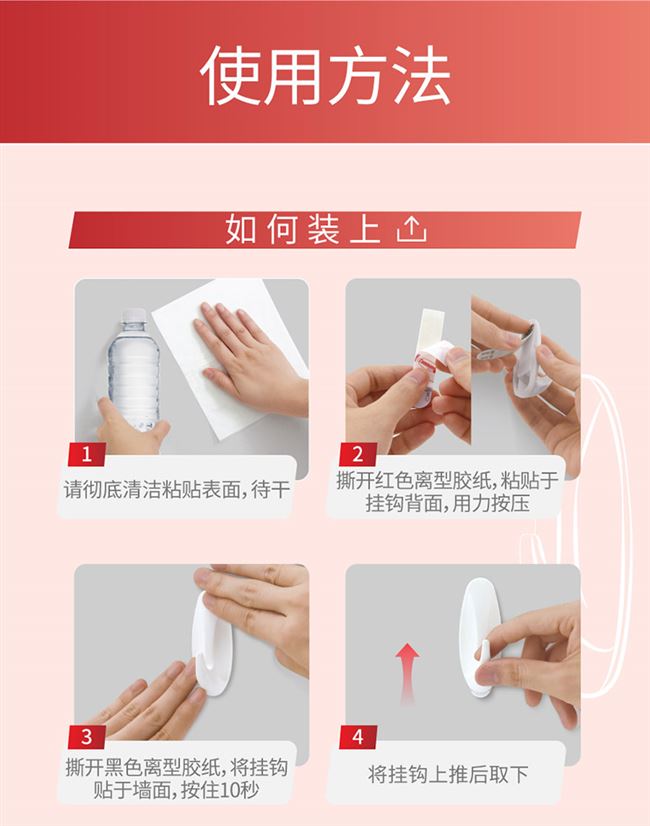 使用方法

如何装上

1
请彻底清洁粘贴表面，待干

2
撕开红色离型胶纸，粘贴于挂钩背面，用力按压

3
撕开黑色离型胶纸，将挂钩贴于墙面，按住10秒

4
将挂钩上推后取下