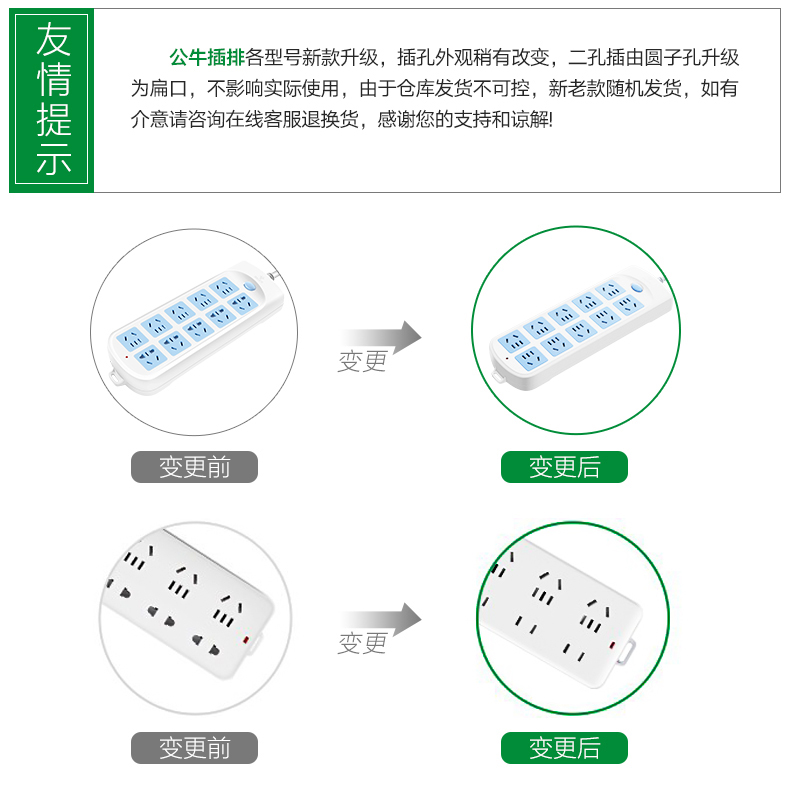 友情提示

公牛插排各型号新款升级，插孔外观稍有改变，二孔插由圆子孔升级为扁口，不影响实际使用，由于仓库发货不可控，新老款随机发货，如有介意请咨询在线客服退换货，感谢您的支持和谅解!

变更

变更前

变更后

变更

变更前

变更后