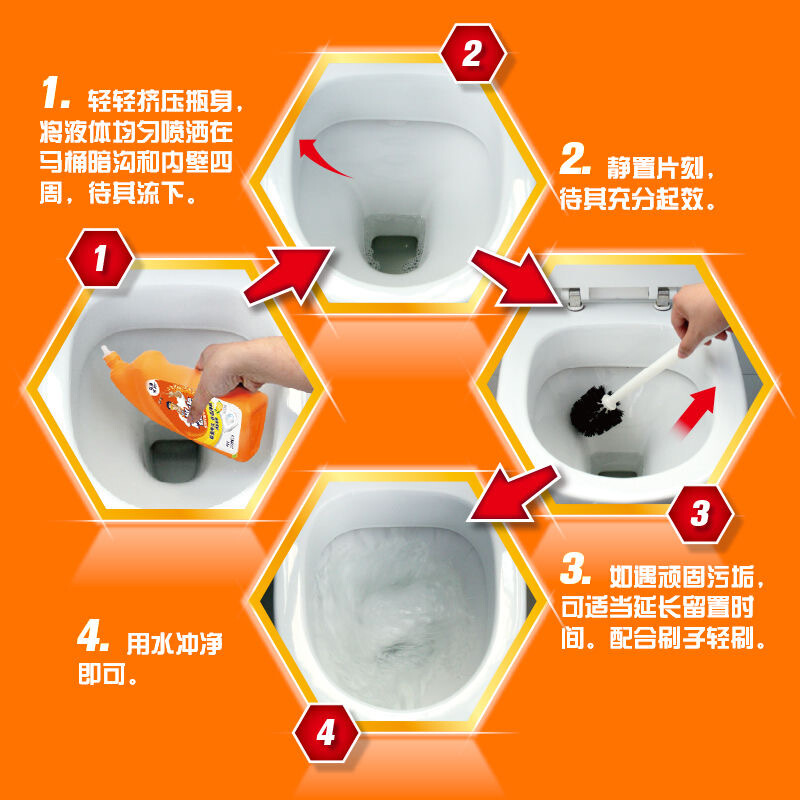 1. 轻轻挤压瓶身，将液体均匀喷洒在马桶暗沟和内壁四周，待其流下。

2

2. 静置片刻，待其充分起效。

1

3

3. 如遇顽固污垢，可适当延长留置时间。配合刷子轻刷。

4. 用水冲净即可。

4