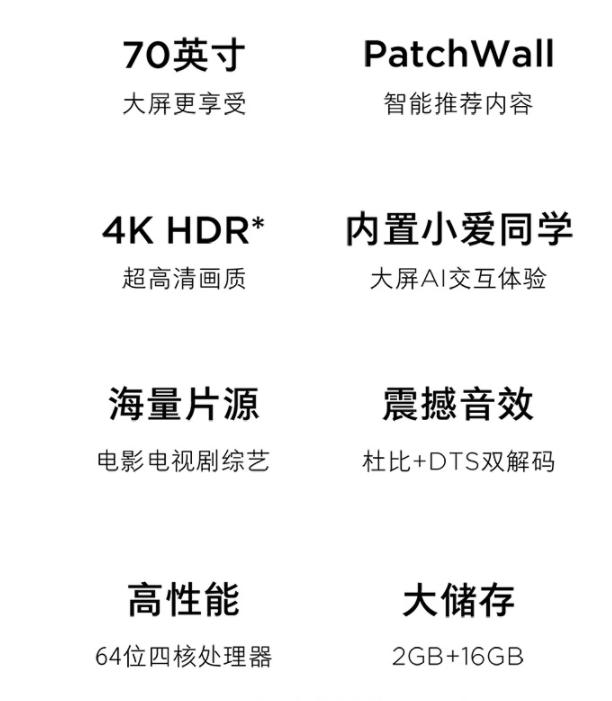 70英寸
大屏更享受

4K HDR*
超高清画质

海量片源
电影电视剧综艺

高性能
64位四核处理器

PatchWall
智能推荐内容

内置小爱同学
大屏AI交互体验

震撼音效
杜比+DTS双解码

大储存
2GB+16GB