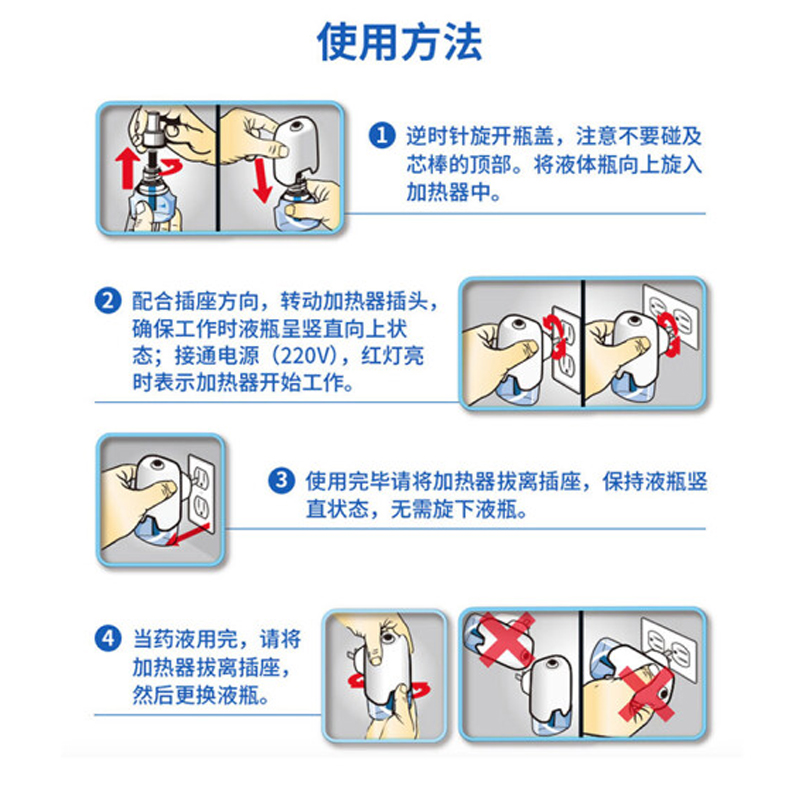 使用方法

1 逆时针旋开瓶盖，注意不要碰及芯棒的顶部。将液体瓶向上旋入加热器中。

2 配合插座方向，转动加热器插头，确保工作时液瓶呈竖直向上状态；接通电源（220V），红灯亮时表示加热器开始工作。

3 使用完毕请将加热器拔离插座，保持液瓶竖直状态，无需旋下液瓶。

4 当药液用完，请将加热器拔离插座，然后更换液瓶。