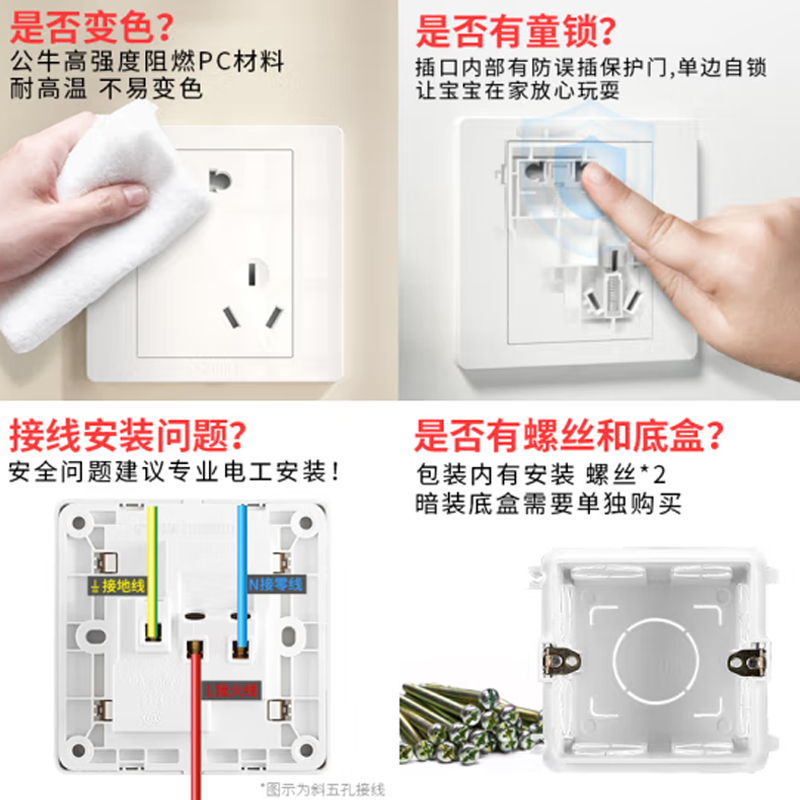 是否变色?
公牛高强度阻燃PC材料
耐高温 不易变色

是否有童锁?
插口内部有防误插保护门,单边自锁
让宝宝在家放心玩耍

接线安装问题?
安全问题建议专业电工安装!

⏚接地线
N接零线
L接火线
*图示为斜五孔接线

是否有螺丝和底盒?
包装内有安装 螺丝*2
暗装底盒需要单独购买