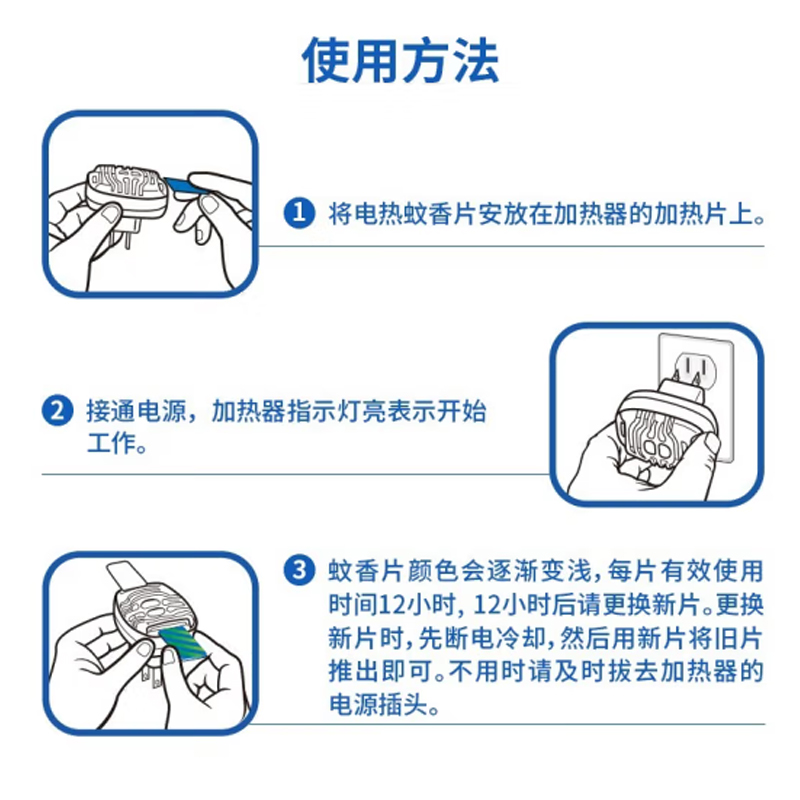 使用方法

1 将电热蚊香片安放在加热器的加热片上。

2 接通电源，加热器指示灯亮表示开始工作。

3 蚊香片颜色会逐渐变浅，每片有效使用时间12小时，12小时后请更换新片。更换新片时，先断电冷却，然后用新片将旧片推出即可。不用时请及时拔去加热器的电源插头。