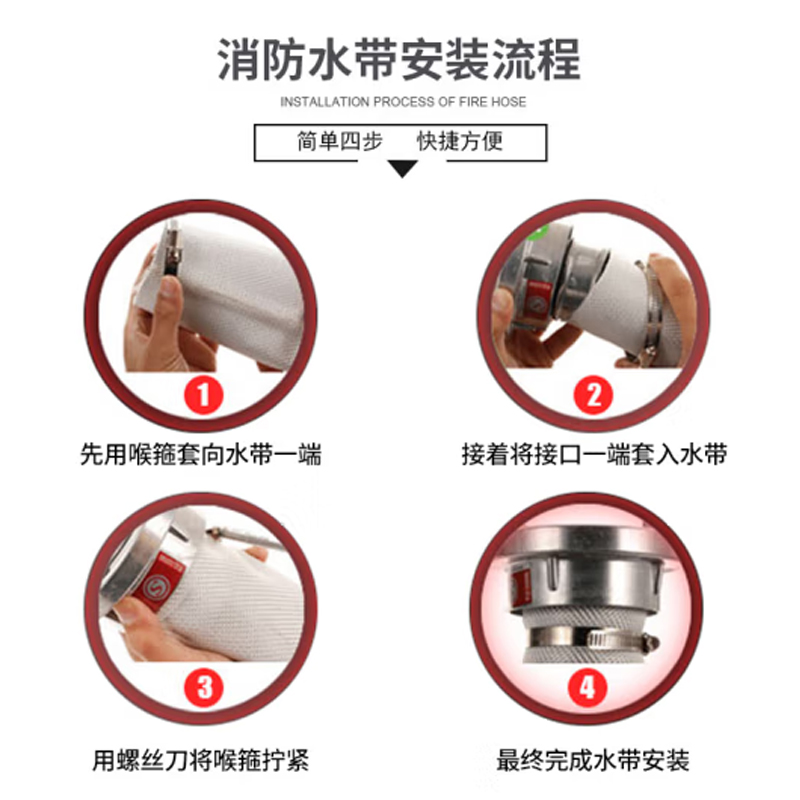 消防水带安装流程

INSTALLATION PROCESS OF FIRE HOSE

简单四步 快捷方便

1

先用喉箍套向水带一端

2

接着将接口一端套入水带

3

用螺丝刀将喉箍拧紧

4

最终完成水带安装