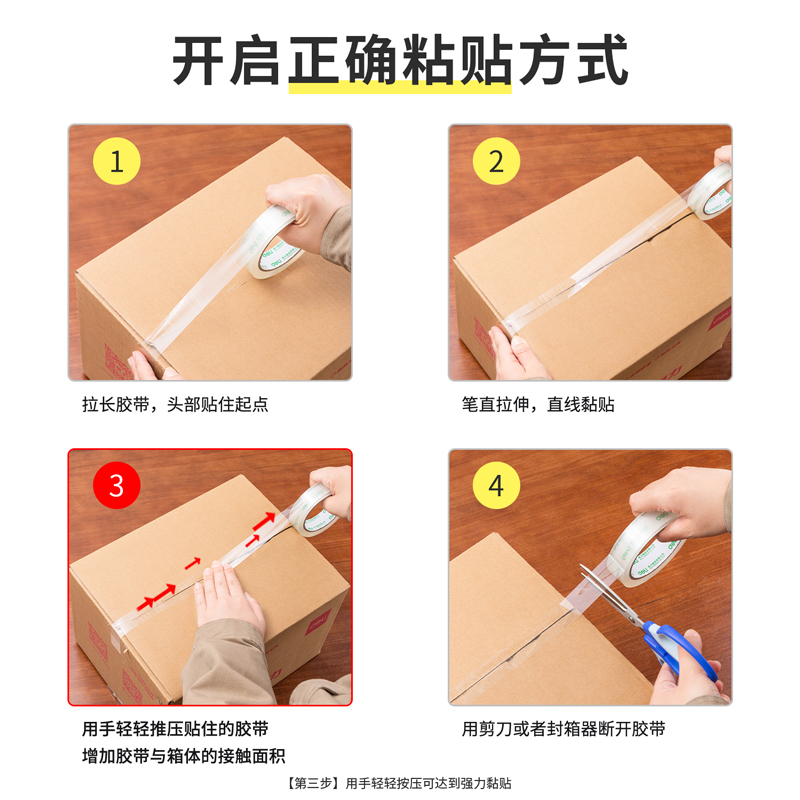 开启正确粘贴方式

1

拉长胶带，头部贴住起点

2

笔直拉伸，直线黏贴

3

用手轻轻推压贴住的胶带
增加胶带与箱体的接触面积

4

用剪刀或者封箱器断开胶带

【第三步】用手轻轻按压可达到强力黏贴