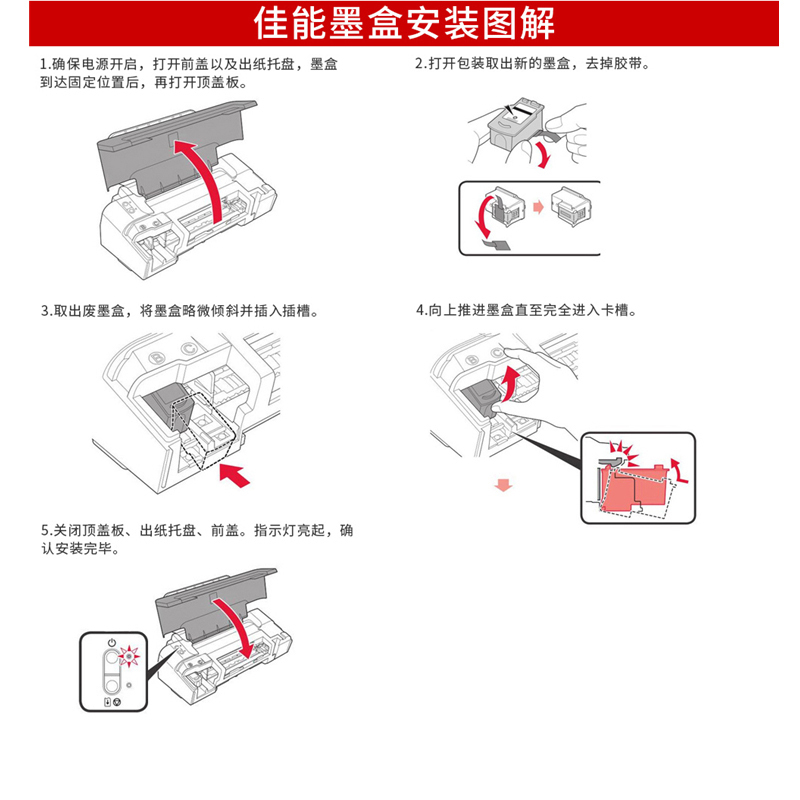 佳能墨盒安装图解

1.确保电源开启，打开前盖以及出纸托盘，墨盒到达固定位置后，再打开顶盖板。

2.打开包装取出新的墨盒，去掉胶带。

3.取出废墨盒，将墨盒略微倾斜并插入插槽。

B C

4.向上推进墨盒直至完全进入卡槽。

B C

5.关闭顶盖板、出纸托盘、前盖。指示灯亮起，确认安装完毕。